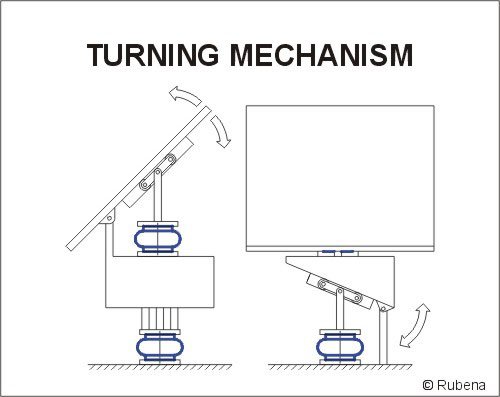 TURNING MECHANISM

© Rubena